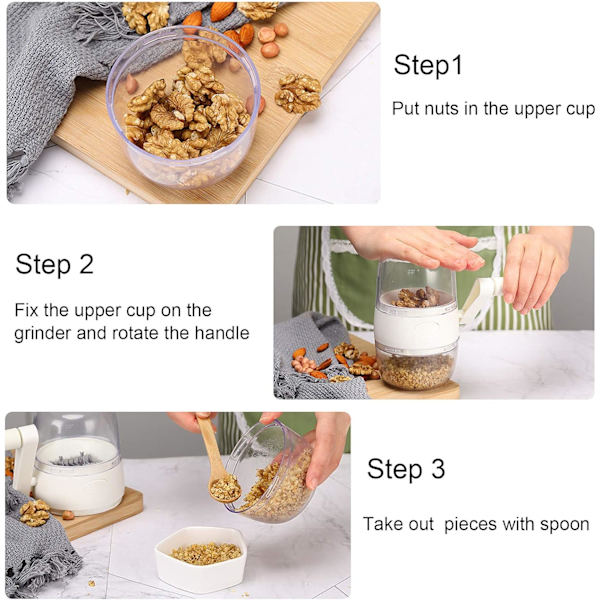 Step1

Put nuts in the upper cup

Step 2

Fix the upper cup on the grinder and rotate the handle

Step 3

Take out  pieces with spoon