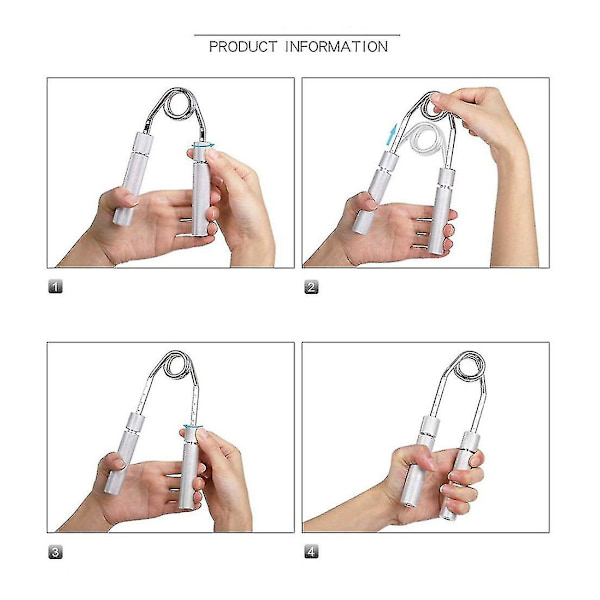 PRODUCT INFORMATION

1

2

3

4