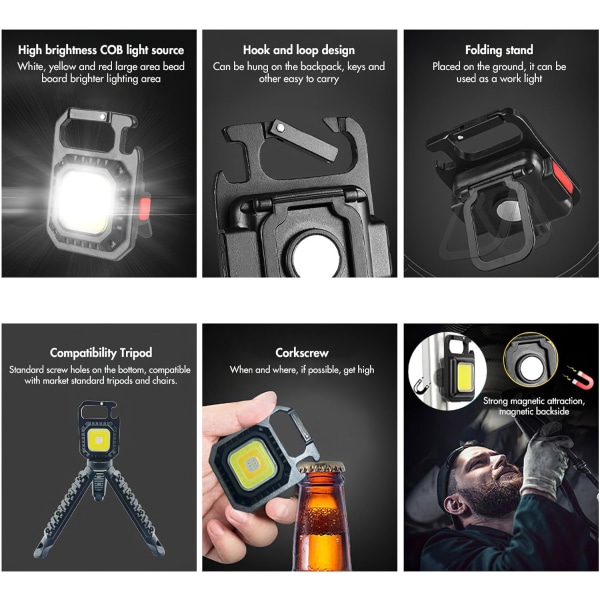 High brightness COB light source
White, yellow and red large area bead board brighter lighting area

Hook and loop design
Can be hung on the backpack, keys and other easy to carry

Folding stand
Placed on the ground, it can be used as a work light

Compatibility Tripod
Standard screw holes on the bottom, compatible with market standard tripods and chairs.

Corkscrew
When and where, if possible, get high

Strong magnetic attraction, magnetic backside