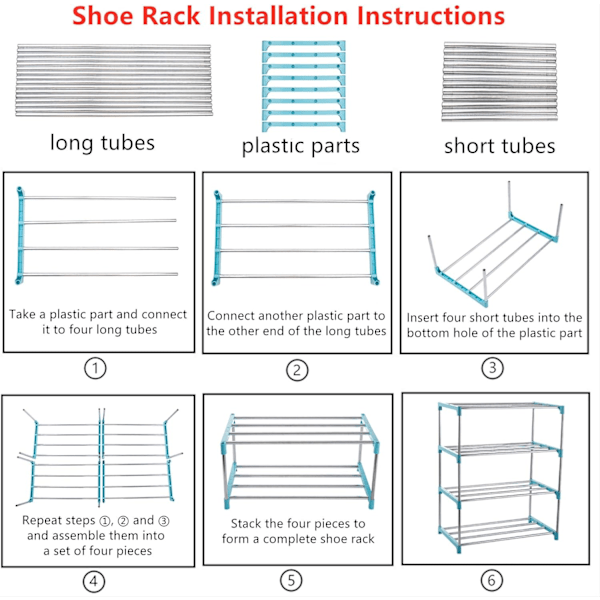 Shoe Rack Installation Instructions

long tubes

plastic parts

short tubes

Take a plastic part and connect it to four long tubes

①

Connect another plastic part to the other end of the long tubes

②

Insert four short tubes into the bottom hole of the plastic part

③

Repeat steps ①, ② and ③ and assemble them into a set of four pieces

④

Stack the four pieces to form a complete shoe rack

⑤

⑥