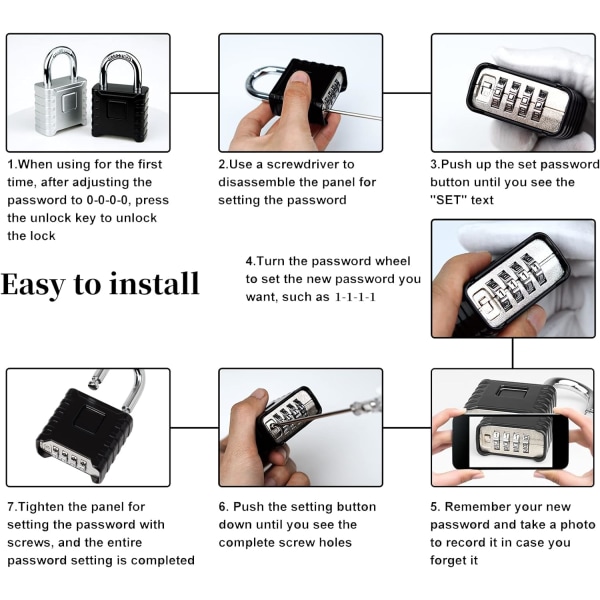 1.When using for the first time, after adjusting the password to 0-0-0-0, press the unlock key to unlock the lock

2.Use a screwdriver to disassemble the panel for setting the password

3.Push up the set password button until you see the "SET" text

Easy to install

4.Turn the password wheel to set the new password you want, such as 1-1-1-1

7.Tighten the panel for setting the password with screws, and the entire password setting is completed

6. Push the setting button down until you see the complete screw holes

5. Remember your new password and take a photo to record it in case you forget it