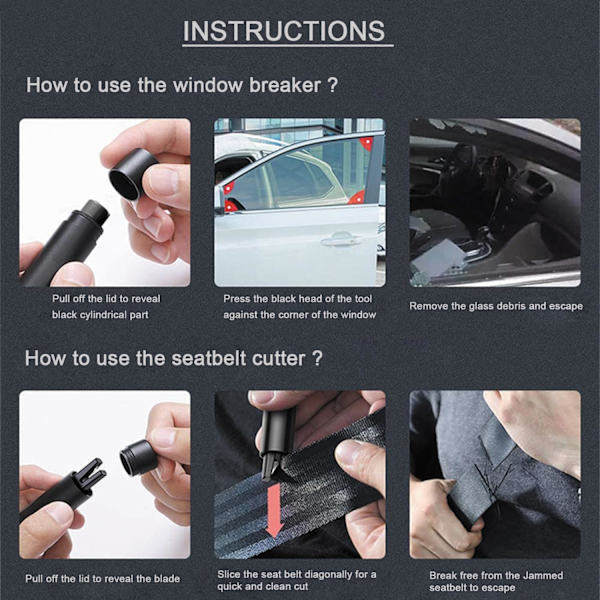 INSTRUCTIONS

How to use the window breaker ?

Pull off the lid to reveal black cylindrical part

Press the black head of the tool against the corner of the window

Remove the glass debris and escape

How to use the seatbelt cutter ?

Pull off the lid to reveal the blade

Slice the seat belt diagonally for a quick and clean cut

Break free from the Jammed seatbelt to escape