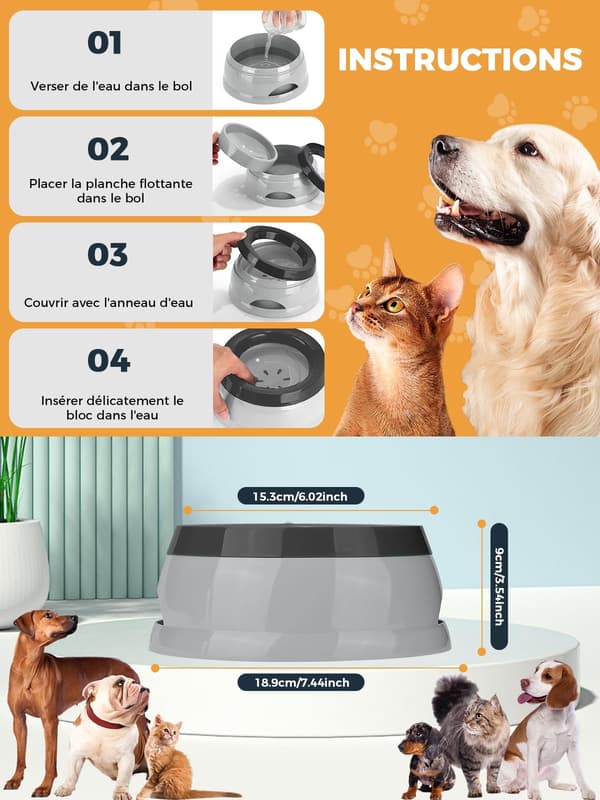 01

Verser de l'eau dans le bol

INSTRUCTIONS

02

Placer la planche flottante dans le bol

03

Couvrir avec l'anneau d'eau

04

Insérer délicatement le bloc dans l'eau

15.3cm/6.02inch

9cm/3.54inch

18.9cm/7.44inch