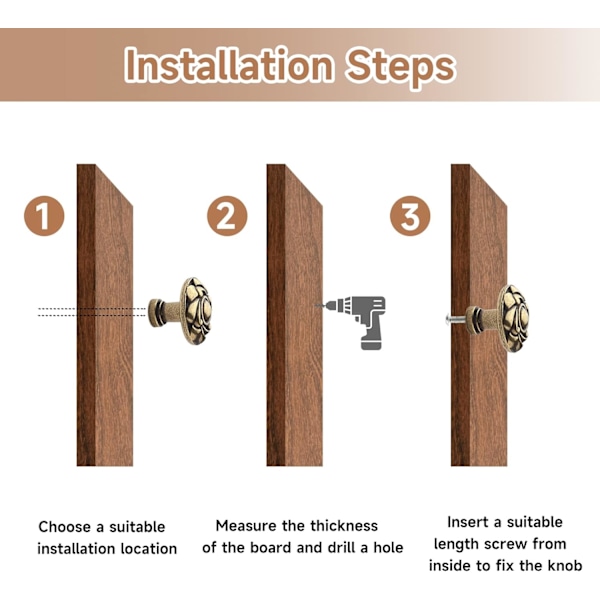 Installation Steps

1

2

3

Choose a suitable installation location

Measure the thickness of the board and drill a hole

Insert a suitable length screw from inside to fix the knob