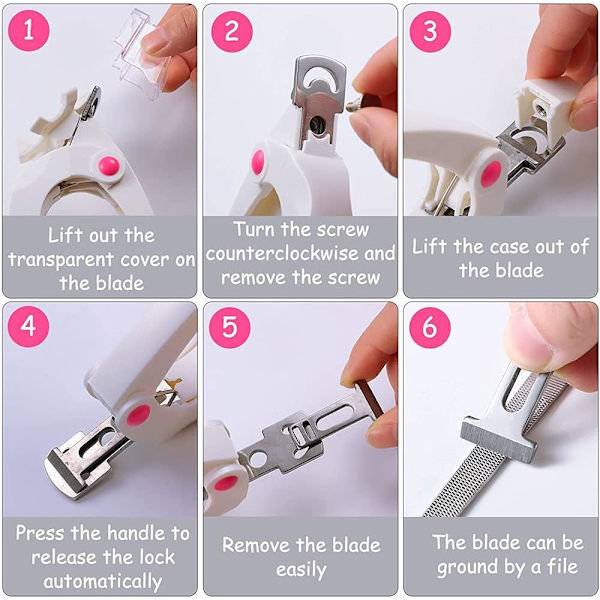 1
Lift out the transparent cover on the blade

2
Turn the screw counterclockwise and remove the screw

3
Lift the case out of the blade

4
Press the handle to release the lock automatically

5
Remove the blade easily

6
The blade can be ground by a file