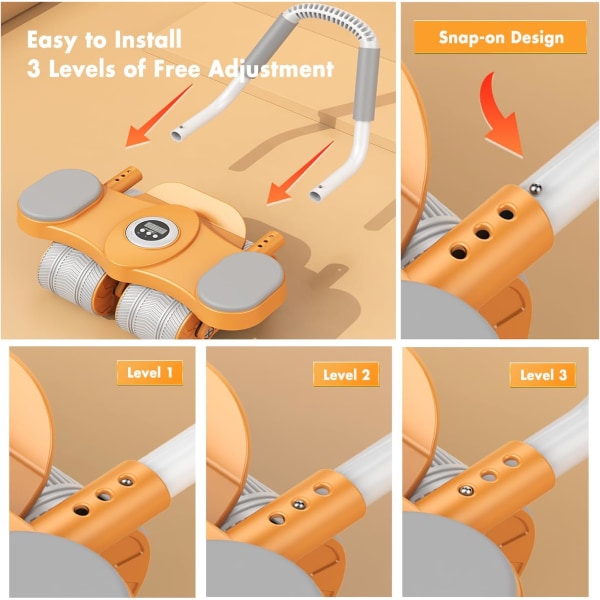 Easy to Install
3 Levels of Free Adjustment

Snap-on Design

Level 1

Level 2

Level 3