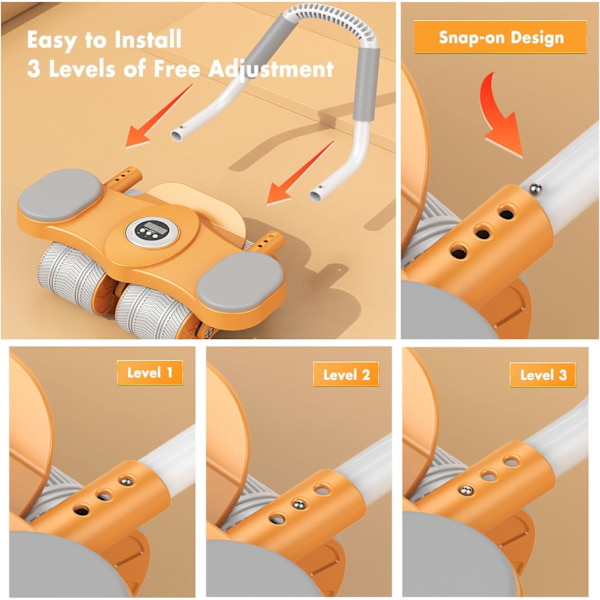 Easy to Install
3 Levels of Free Adjustment

Snap-on Design

Level 1

Level 2

Level 3