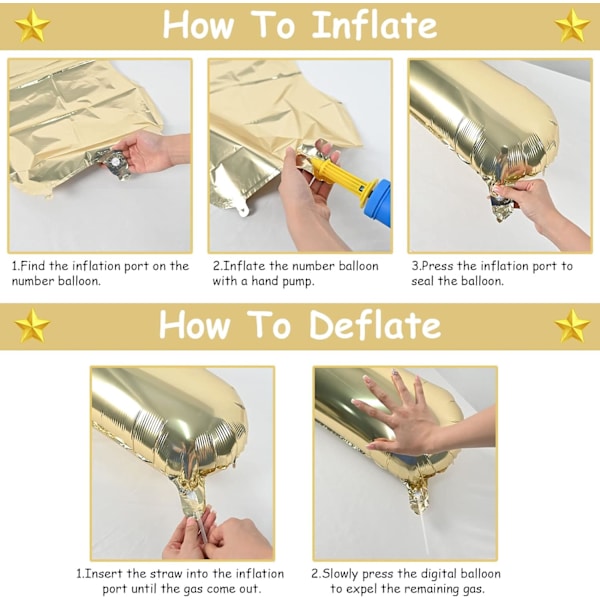 How To Inflate

1.Find the inflation port on the number balloon.

2.Inflate the number balloon with a hand pump.

3.Press the inflation port to seal the balloon.

How To Deflate

1.Insert the straw into the inflation port until the gas come out.

2.Slowly press the digital balloon to expel the remaining gas.