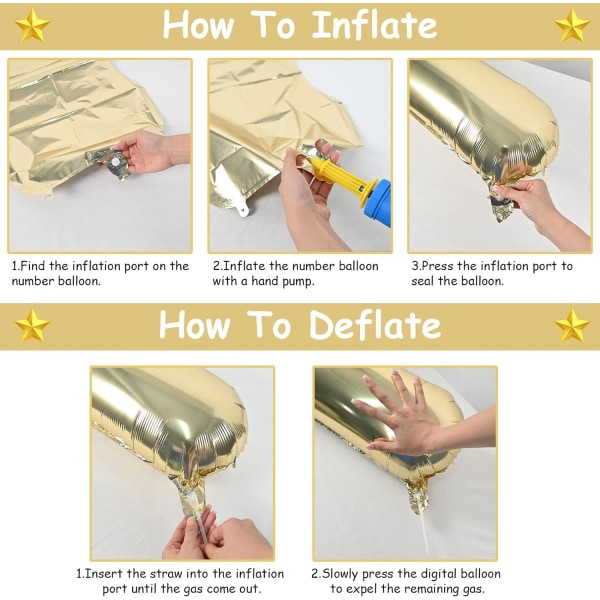 How To Inflate

1.Find the inflation port on the number balloon.

2.Inflate the number balloon with a hand pump.

3.Press the inflation port to seal the balloon.

How To Deflate

1.Insert the straw into the inflation port until the gas come out.

2.Slowly press the digital balloon to expel the remaining gas.