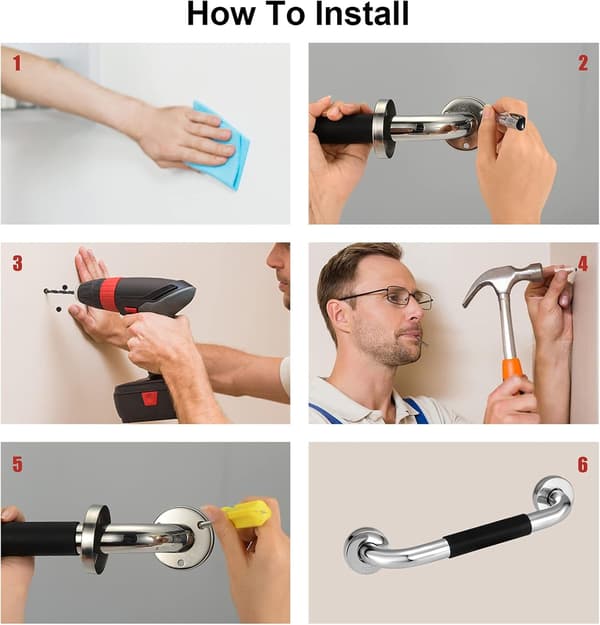 How To Install

1

2

3

4

5

6