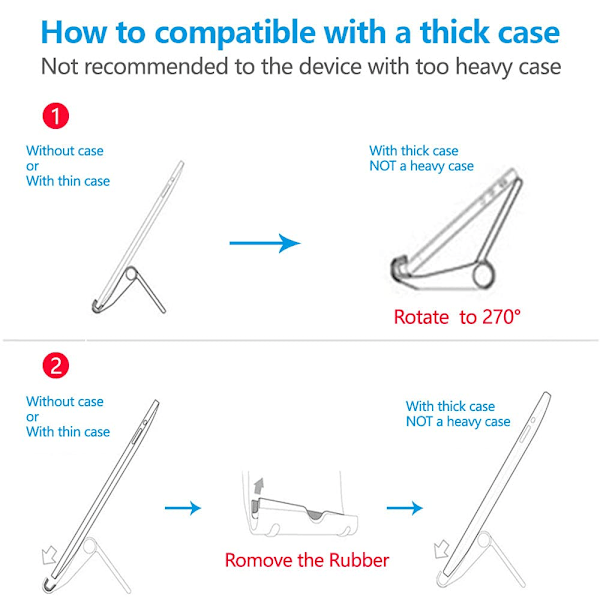 How to compatible with a thick case

Not recommended to the device with too heavy case

1

Without case
or
With thin case

With thick case
NOT a heavy case

Rotate to 270°

2

Without case
or
With thin case

Romove the Rubber

With thick case
NOT a heavy case