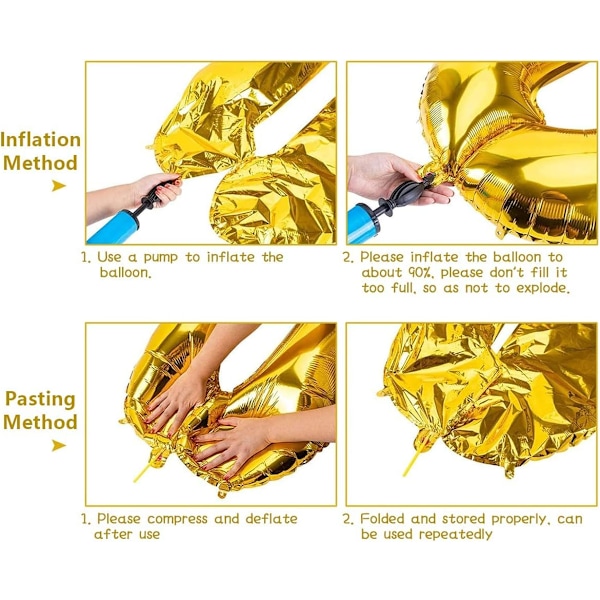 Inflation Method

1. Use a pump to inflate the balloon.

2. Please inflate the balloon to about 90%, please don't fill it too full, so as not to explode.

Pasting Method

1. Please compress and deflate after use

2. Folded and stored properly, can be used repeatedly