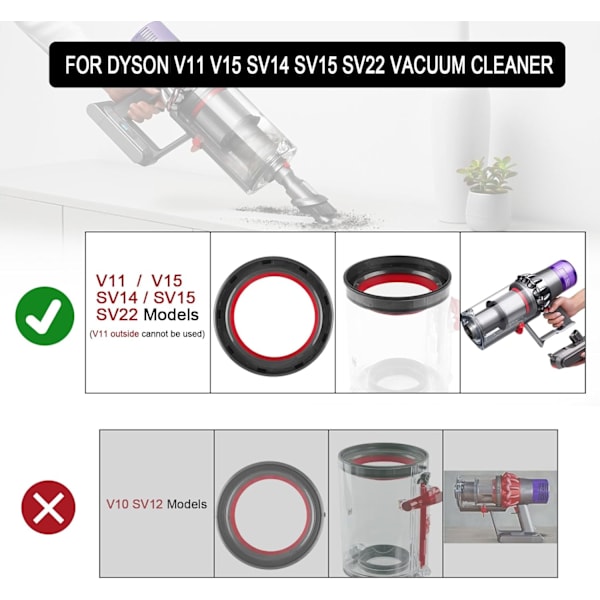 FOR DYSON V11 V15 SV14 SV15 SV22 VACUUM CLEANER

V11 / V15
SV14 / SV15
SV22 Models
(V11 outside cannot be used)

V10 SV12 Models