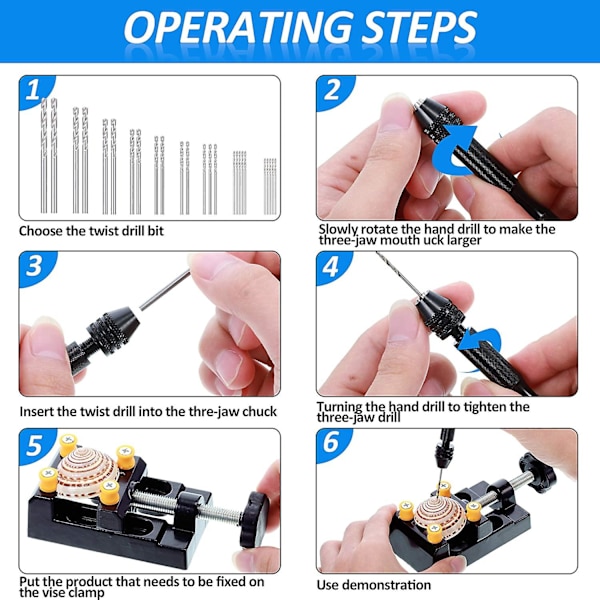 OPERATING STEPS

1
Choose the twist drill bit

2
Slowly rotate the hand drill to make the three-jaw mouth uck larger

3
Insert the twist drill into the thre-jaw chuck

4
Turning the hand drill to tighten the three-jaw drill

5
Put the product that needs to be fixed on the vise clamp

6
Use demonstration