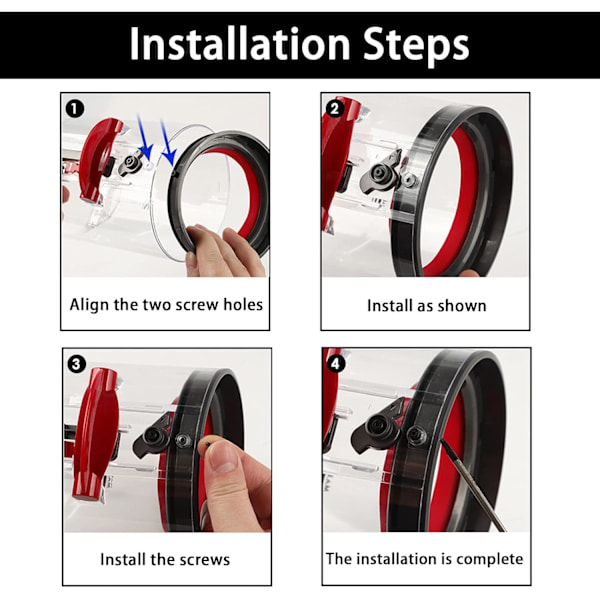 Installation Steps

1

Align the two screw holes

2

Install as shown

3

Install the screws

4

The installation is complete