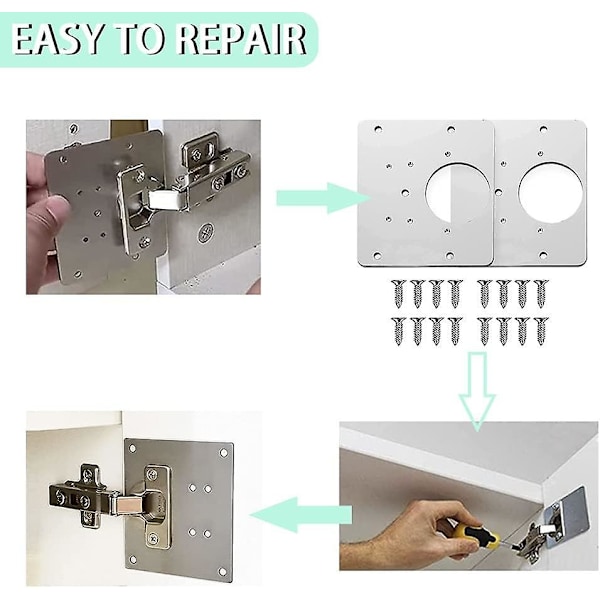 EASY TO REPAIR