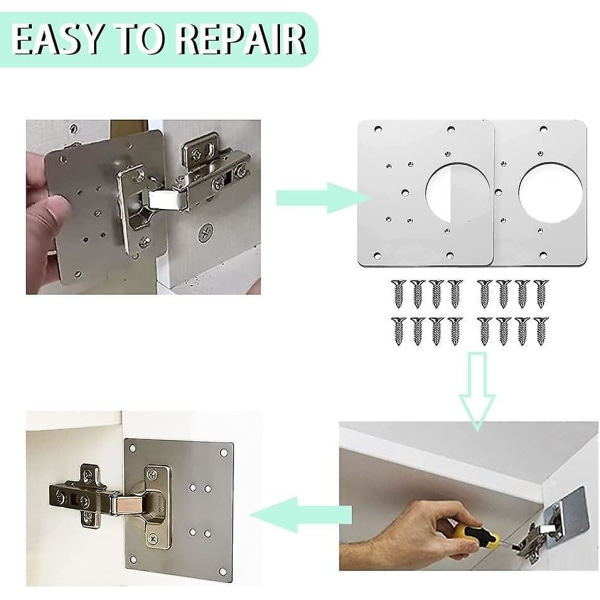 EASY TO REPAIR