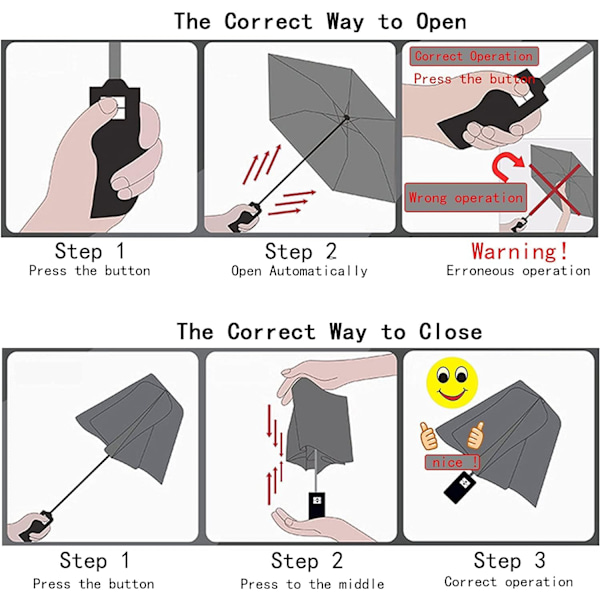 The Correct Way to Open

Correct Operation
Press the button

Wrong operation

Step 1
Press the button

Step 2
Open Automatically

Warning!
Erroneous operation

The Correct Way to Close

nice !

Step 1
Press the button

Step 2
Press to the middle

Step 3
Correct operation