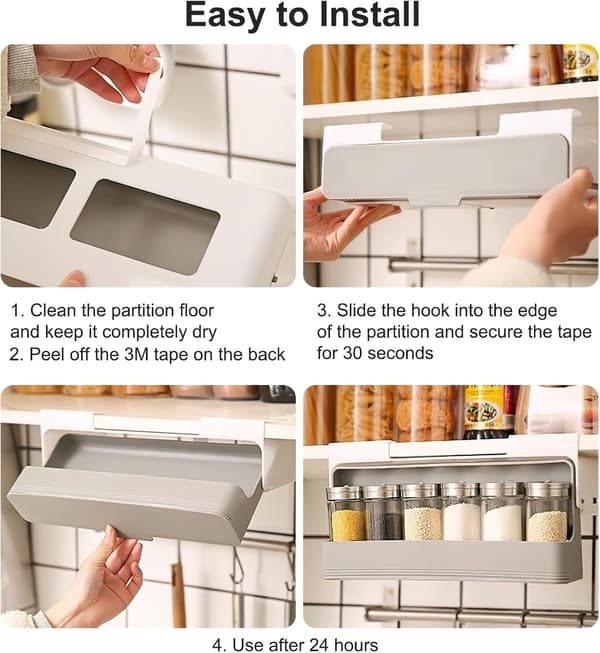 Easy to Install

1. Clean the partition floor and keep it completely dry
2. Peel off the 3M tape on the back

3. Slide the hook into the edge of the partition and secure the tape for 30 seconds

4. Use after 24 hours