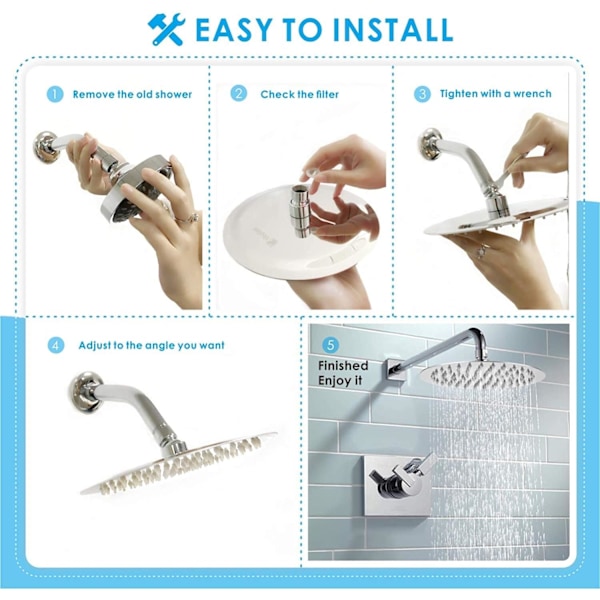 EASY TO INSTALL

1 Remove the old shower

2 Check the filter

3 Tighten with a wrench

4 Adjust to the angle you want

5 Finished Enjoy it