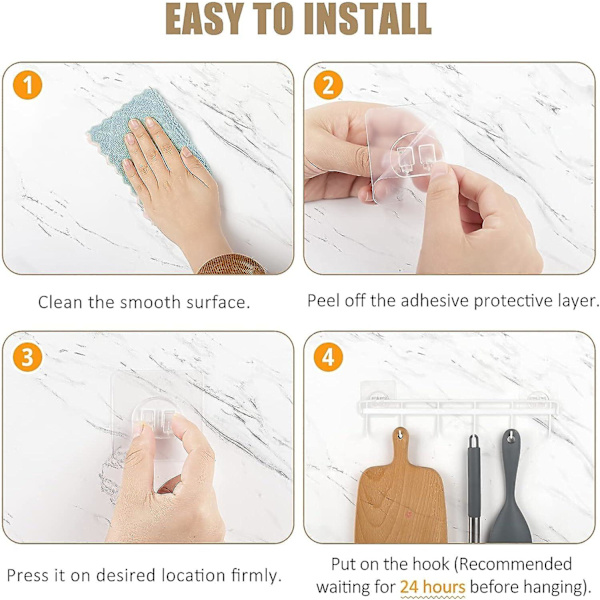 EASY TO INSTALL

1

Clean the smooth surface.

2

Peel off the adhesive protective layer.

3

Press it on desired location firmly.

4

Put on the hook (Recommended waiting for 24 hours before hanging).