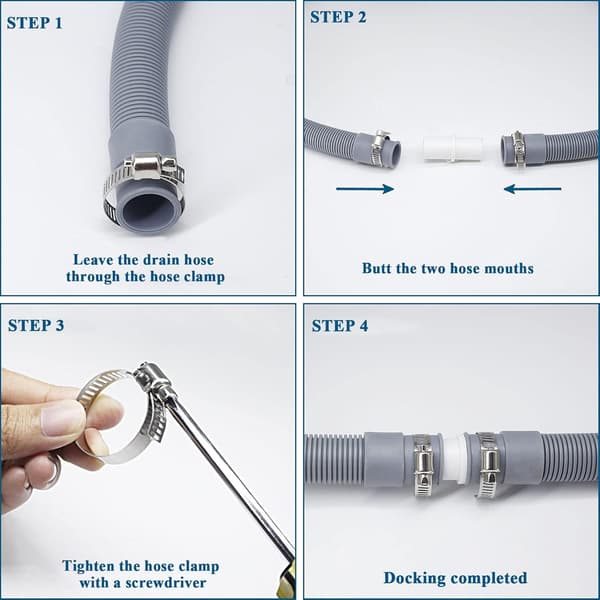 STEP 1

Leave the drain hose through the hose clamp

STEP 2

Butt the two hose mouths

STEP 3

Tighten the hose clamp with a screwdriver

STEP 4

Docking completed