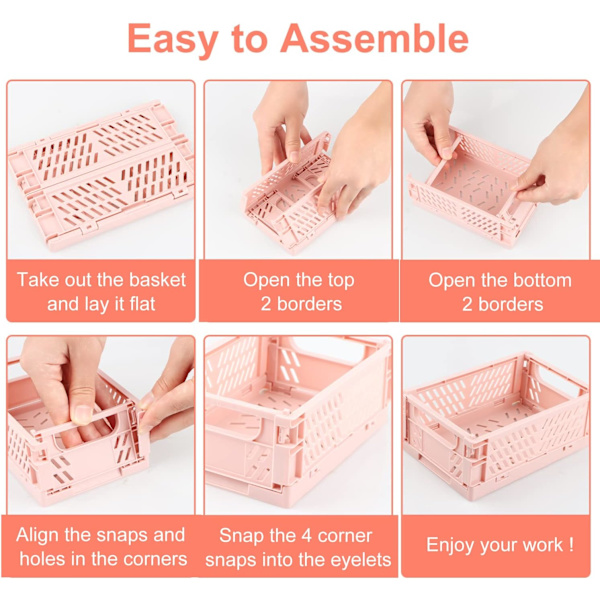 Easy to Assemble

Take out the basket and lay it flat

Open the top 2 borders

Open the bottom 2 borders

Align the snaps and holes in the corners

Snap the 4 corner snaps into the eyelets

Enjoy your work !