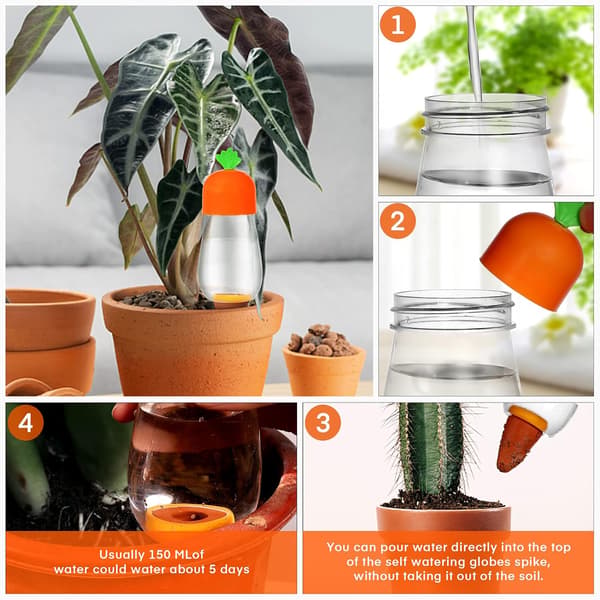 1

2

4

Usually 150 MLof water could water about 5 days

3

You can pour water directly into the top of the self watering globes spike, without taking it out of the soil.