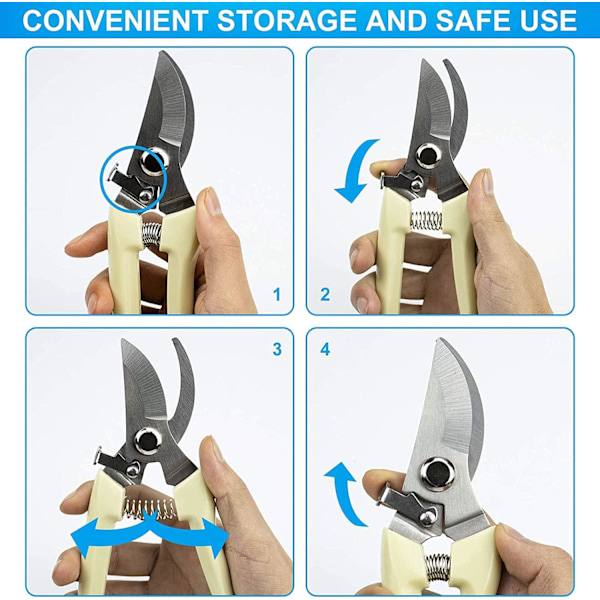 CONVENIENT STORAGE AND SAFE USE

1

2

3

4