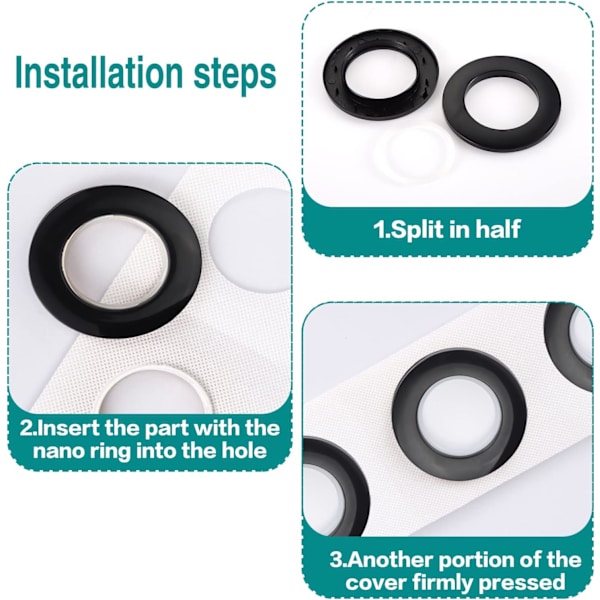 Installation steps

1.Split in half

2.Insert the part with the nano ring into the hole

3.Another portion of the cover firmly pressed