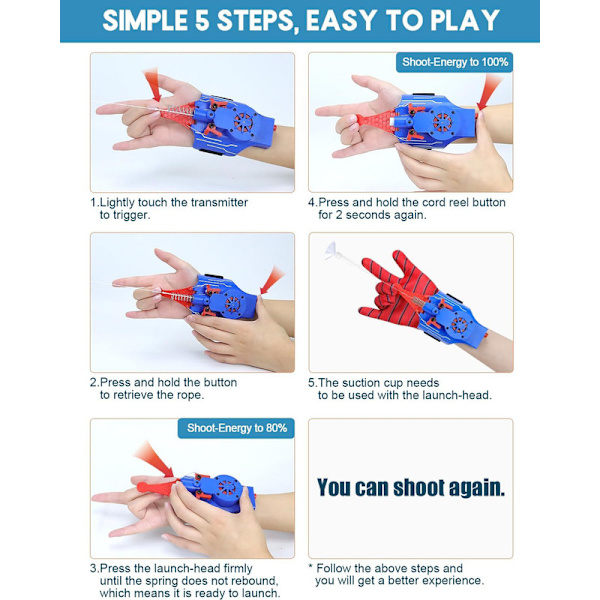 SIMPLE 5 STEPS, EASY TO PLAY

1.Lightly touch the transmitter to trigger.

2.Press and hold the button to retrieve the rope.

Shoot-Energy to 80%

3.Press the launch-head firmly until the spring does not rebound, which means it is ready to launch.

Shoot-Energy to 100%

4.Press and hold the cord reel button for 2 seconds again.

5.The suction cup needs to be used with the launch-head.

You can shoot again.

* Follow the above steps and you will get a better experience.