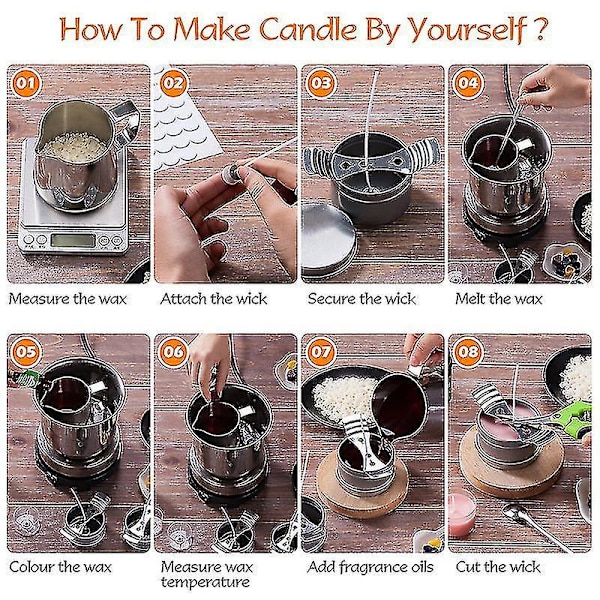 How To Make Candle By Yourself ?

01
Measure the wax

02
Attach the wick

03
Secure the wick

04
Melt the wax

05
Colour the wax

06
Measure wax temperature

07
Add fragrance oils

08
Cut the wick