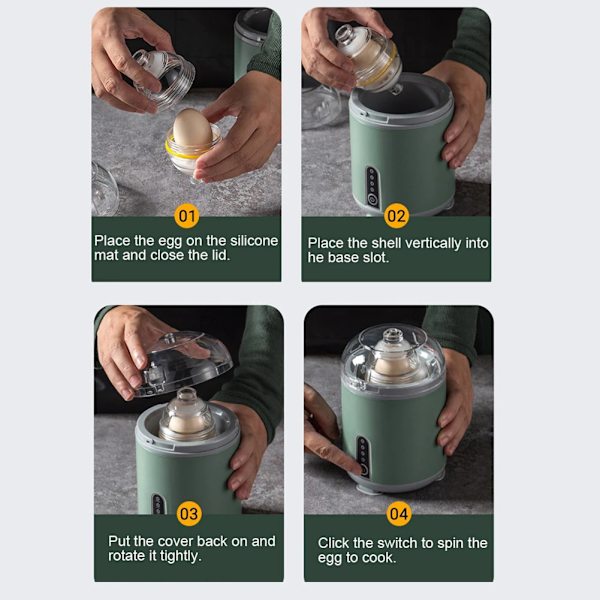 01

Place the egg on the silicone mat and close the lid.

02

Place the shell vertically into he base slot.

03

Put the cover back on and rotate it tightly.

04

Click the switch to spin the egg to cook.