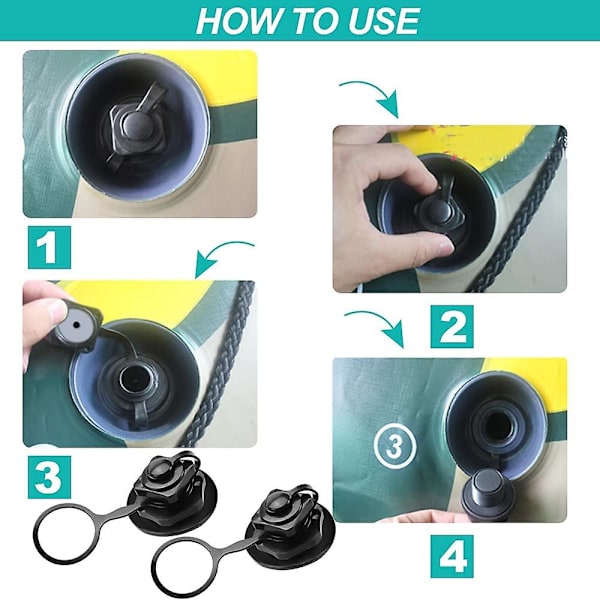 HOW TO USE

1

2

3

3

4