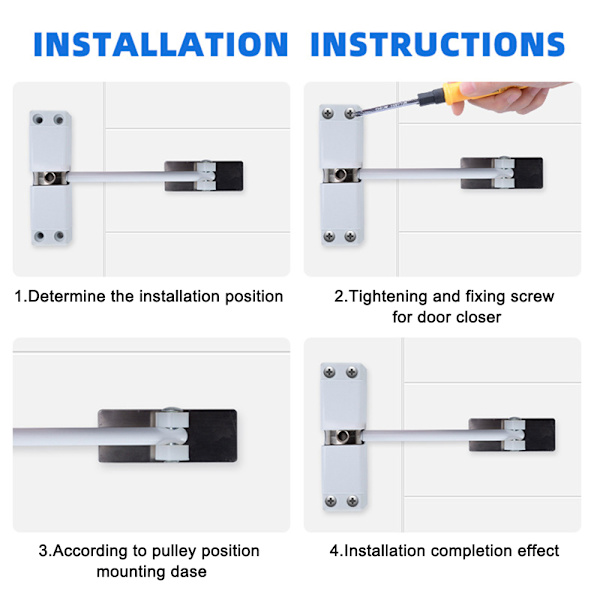 INSTALLATION INSTRUCTIONS

1.Determine the installation position

2.Tightening and fixing screw for door closer

3.According to pulley position mounting dase

4.Installation completion effect