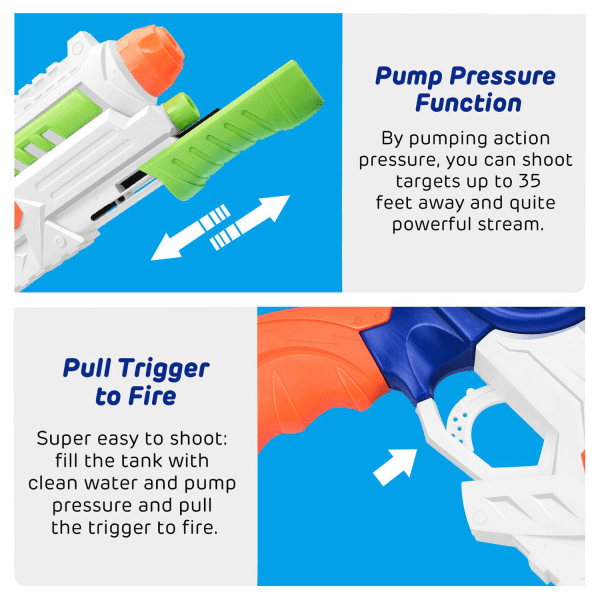 Pump Pressure Function

By pumping action pressure, you can shoot targets up to 35 feet away and quite powerful stream.

Pull Trigger to Fire

Super easy to shoot: fill the tank with clean water and pump pressure and pull the trigger to fire.