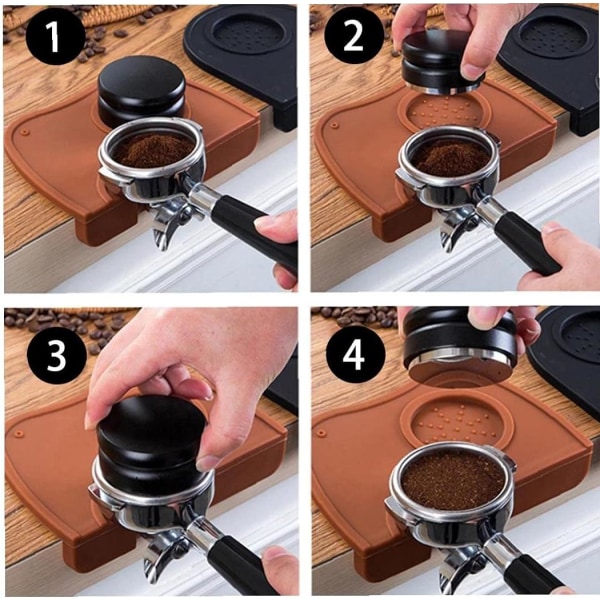 1

2

3

4