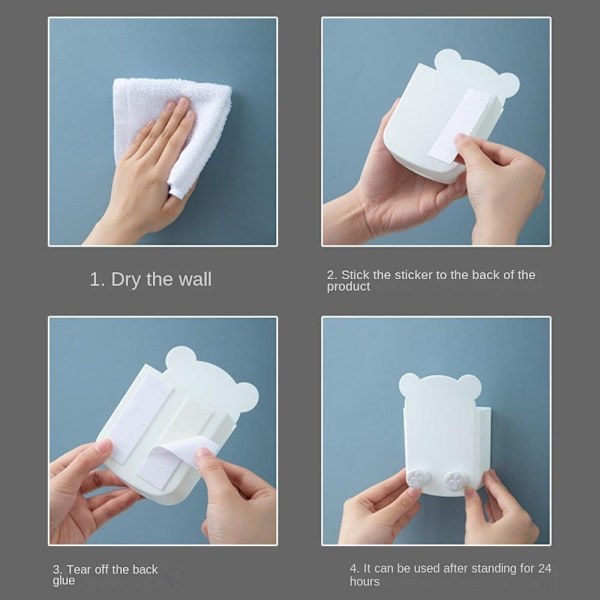 1. Dry the wall

2. Stick the sticker to the back of the product

3. Tear off the back glue

4. It can be used after standing for 24 hours