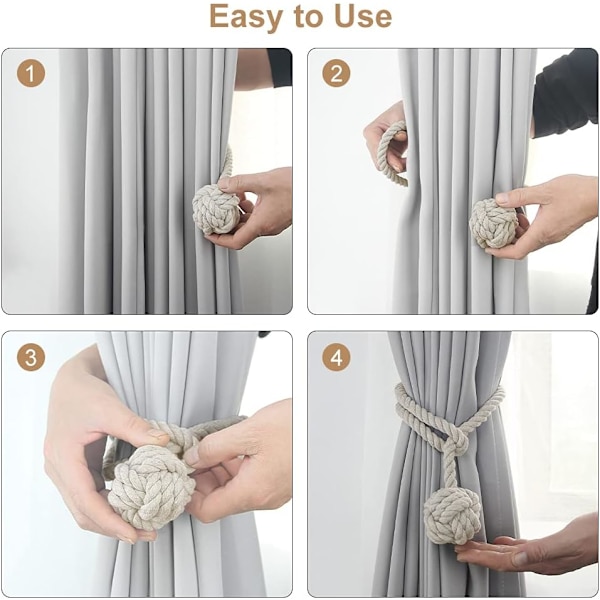 Easy to Use

1

2

3

4