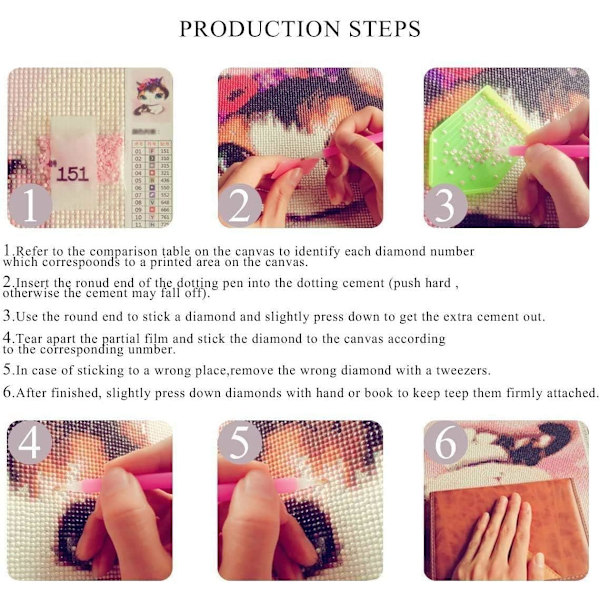 PRODUCTION STEPS

151

1

2

3

1.Refer to the comparison table on the canvas to identify each diamond number which correspoonds to a printed area on the canvas.

2.Insert the ronud end of the dotting pen into the dotting cement (push hard , otherwise the cement may fall off).

3.Use the round end to stick a diamond and slightly press down to get the extra cement out.

4.Tear apart the partial film and stick the diamond to the canvas according to the corresponding unmber.

5.In case of sticking to a wrong place,remove the wrong diamond with a tweezers.

6.After finished, slightly press down diamonds with hand or book to keep teep them firmly attached.

4

5

6