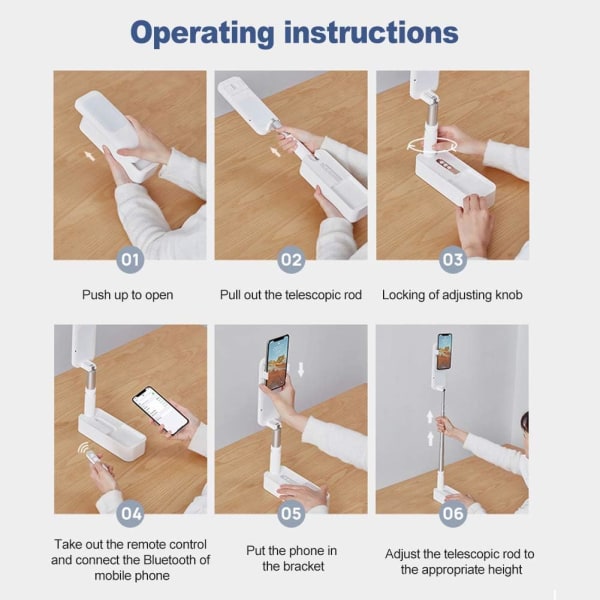 Operating instructions

01

Push up to open

02

Pull out the telescopic rod

03

Locking of adjusting knob

04

Take out the remote control and connect the Bluetooth of mobile phone

05

Put the phone in the bracket

06

Adjust the telescopic rod to the appropriate height