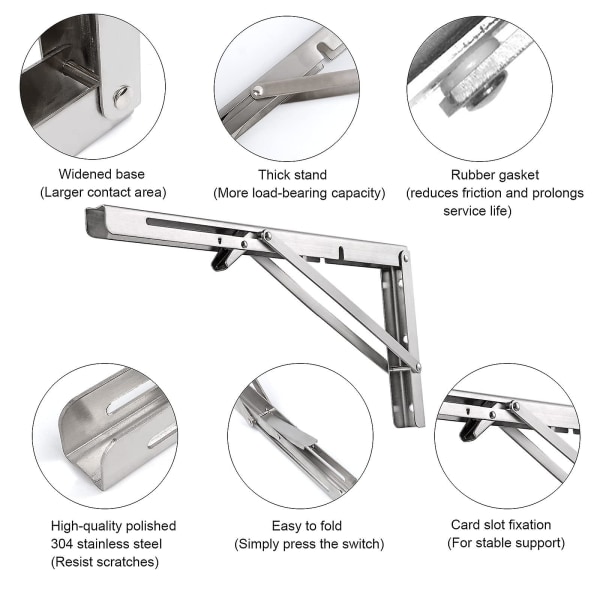 Widened base
(Larger contact area)

Thick stand
(More load-bearing capacity)

Rubber gasket
(reduces friction and prolongs service life)

High-quality polished
304 stainless steel
(Resist scratches)

Easy to fold
(Simply press the switch)

Card slot fixation
(For stable support)