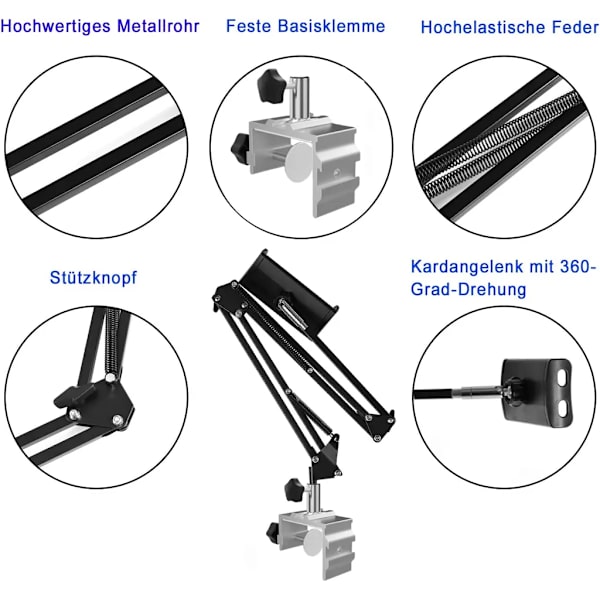 Hochwertiges Metallrohr

Feste Basisklemme

Hochelastische Feder

Stützknopf

Kardangelenk mit 360-Grad-Drehung