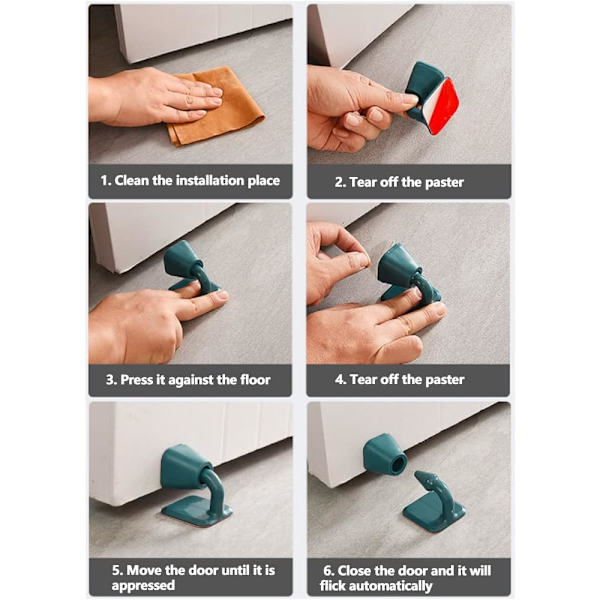 1. Clean the installation place

2. Tear off the paster

3. Press it against the floor

4. Tear off the paster

5. Move the door until it is appressed

6. Close the door and it will flick automatically