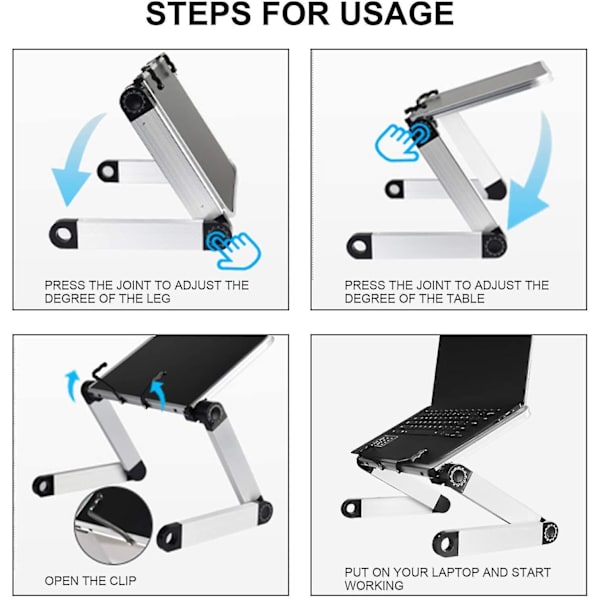 STEPS FOR USAGE

PRESS THE JOINT TO ADJUST THE DEGREE OF THE LEG

PRESS THE JOINT TO ADJUST THE DEGREE OF THE TABLE

OPEN THE CLIP

PUT ON YOUR LAPTOP AND START WORKING