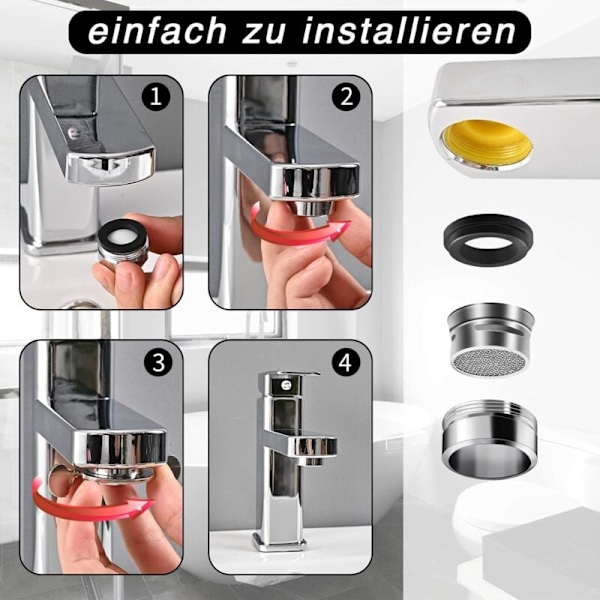 einfach zu installieren

1

2

3

4