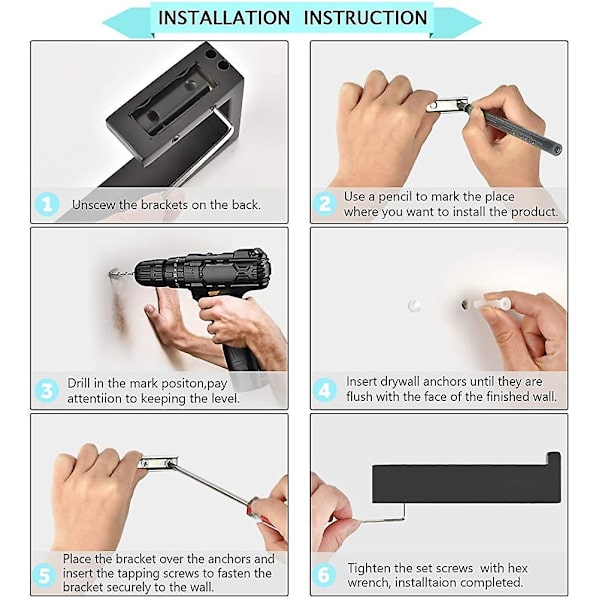 INSTALLATION INSTRUCTION

1 Unscew the brackets on the back.

2 Use a pencil to mark the place where you want to install the product.

3 Drill in the mark positon,pay attentiion to keeping the level.

4 Insert drywall anchors until they are flush with the face of the finished wall.

5 Place the bracket over the anchors and insert the tapping screws to fasten the bracket securely to the wall.

6 Tighten the set screws with hex wrench, installtaion completed.