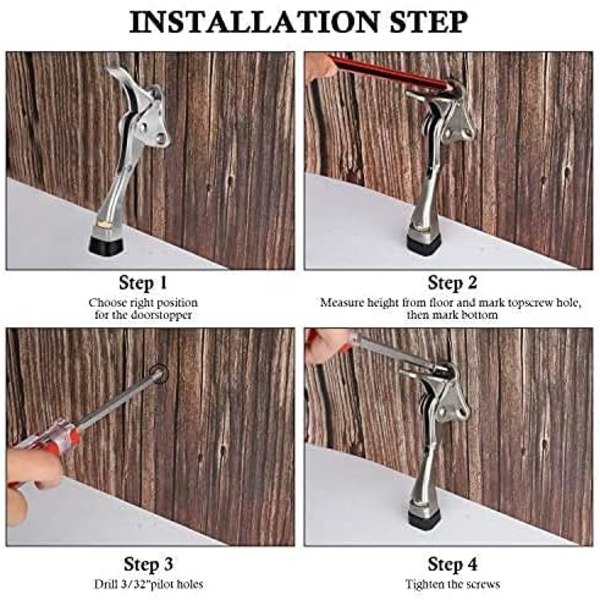 INSTALLATION STEP

Step 1
Choose right position for the doorstopper

Step 2
Measure height from floor and mark topscrew hole, then mark bottom

Step 3
Drill 3/32"pilot holes

Step 4
Tighten the screws