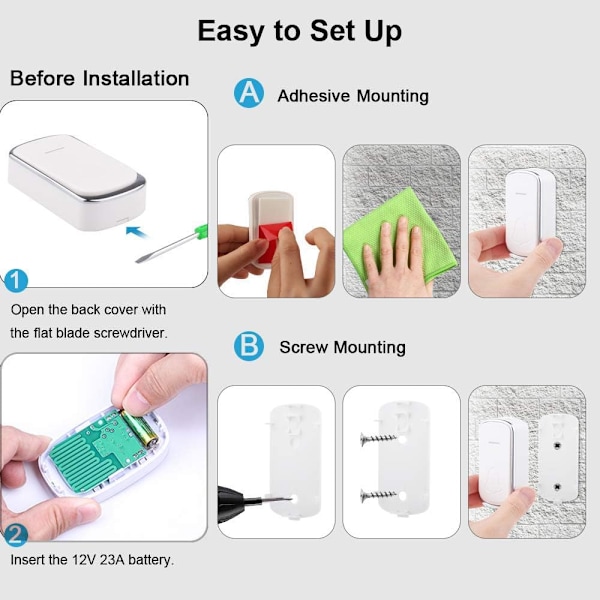 Easy to Set Up

Before Installation

1

Open the back cover with the flat blade screwdriver.

2

Insert the 12V 23A battery.

A Adhesive Mounting

B Screw Mounting