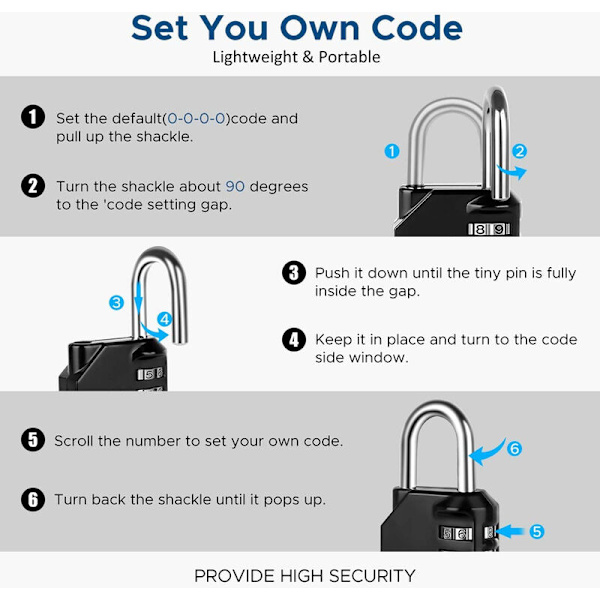 Set You Own Code
Lightweight & Portable

1 Set the default(0-0-0-0)code and pull up the shackle.

2 Turn the shackle about 90 degrees to the 'code setting gap.

1

2

8 9

3

4

5 6

3 Push it down until the tiny pin is fully inside the gap.

4 Keep it in place and turn to the code side window.

5 Scroll the number to set your own code.

6 Turn back the shackle until it pops up.

6

5 6

5

PROVIDE HIGH SECURITY